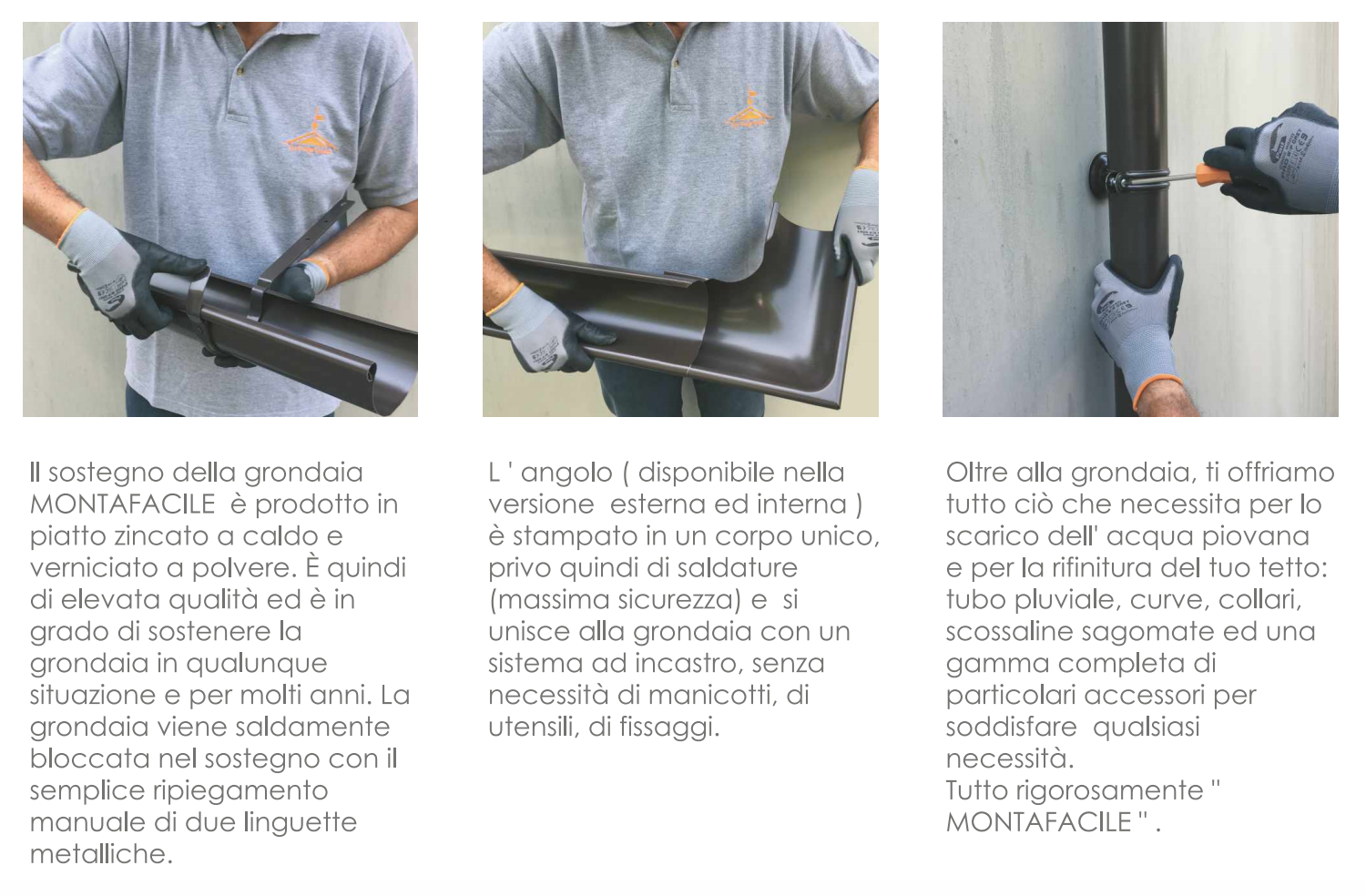 Il sostegno della grondaia MONTAFACILE è prodotto in piatto zincato a caldo e verniciato a polvere. È quindi di elevata qualità ed è in grado di sostenere la grondaia in qualunque situazione e per molti anni. La grondaia viene saldamente bloccata nel sostegno con il semplice ripiegamento manuale di due linguette metalliche.

L ' angolo ( disponibile nella versione esterna ed interna ) è stampato in un corpo unico, privo quindi di saldature (massima sicurezza) e si unisce alla grondaia con un sistema ad incastro, senza necessità di manicotti, di utensili, di fissaggi.

Oltre alla grondaia, ti offriamo tutto ciò che necessita per lo scarico dell' acqua piovana e per la rifinitura del tuo tetto: tubo pluviale, curve, collari, scossaline sagomate ed una gamma completa di particolari accessori per soddisfare qualsiasi necessità.
Tutto rigorosamente " MONTAFACILE " .